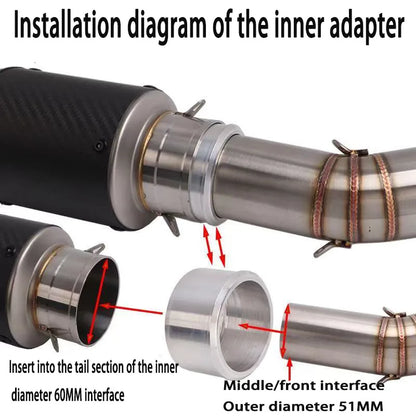 Installation diagram of the inner adapter

Insert into the tail section of the inner diameter 60MM interface

Middle/front interface
Outer diameter 51MM